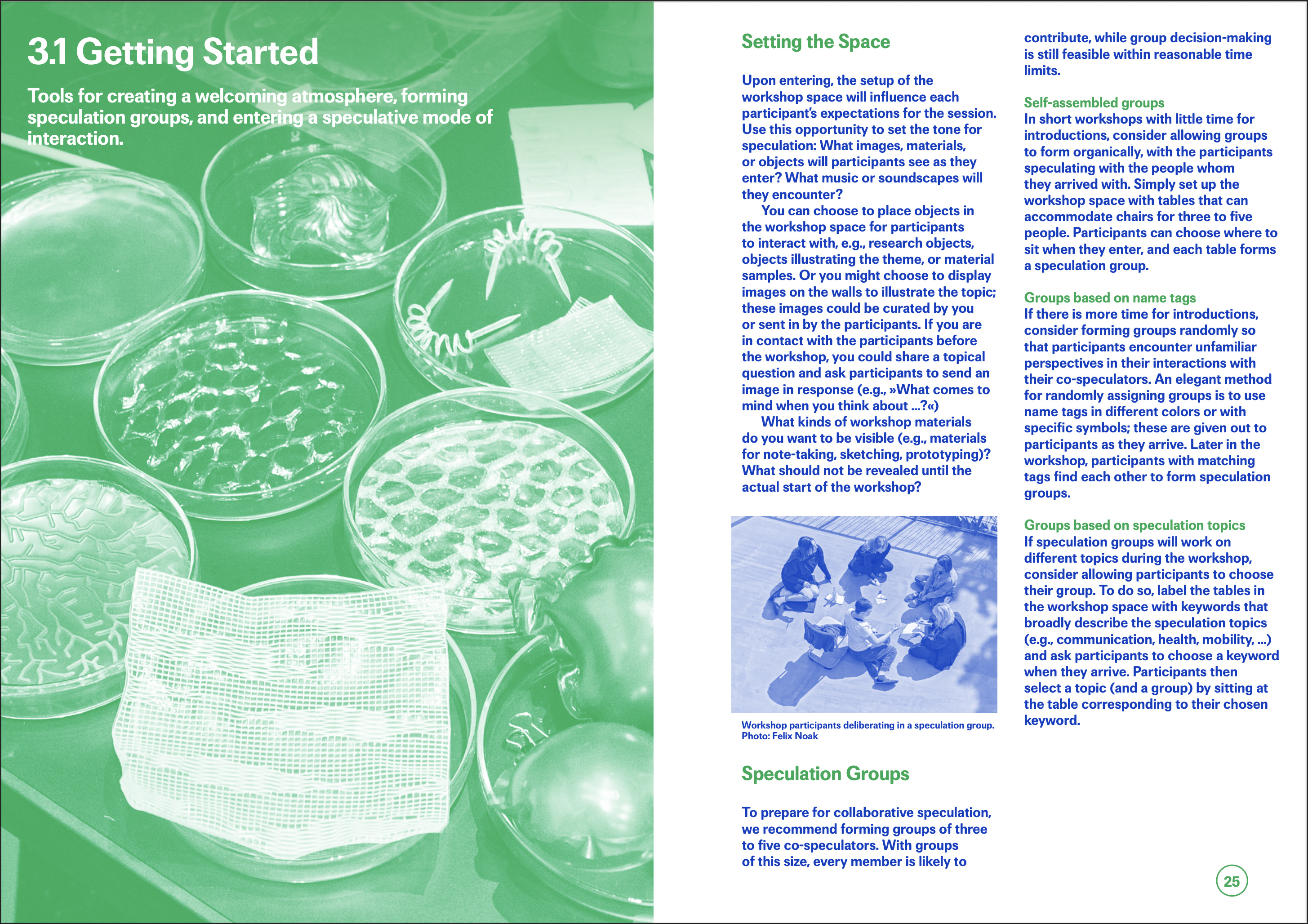 3.1 Getting Started

Tools for creating a welcoming atmosphere, forming speculation groups, and entering a speculative mode of interaction.

Setting the Space

Upon entering, the setup of the workshop space will influence each participant's expectations for the session. Use this opportunity to set the tone for speculation: What images, materials, or objects will participants see as they enter? What music or soundscapes will they encounter?

You can choose to place objects in the workshop space for participants to interact with, e.g., research objects, objects illustrating the theme, or material samples. Or you might choose to display images on the walls to illustrate the topic; these images could be curated by you or sent in by the participants. If you are in contact with the participants before the workshop, you could share a topical question and ask participants to send an image in response (e.g., »What comes to mind when you think about ...?«)

What kinds of workshop materials do you want to be visible (e.g., materials for note-taking, sketching, prototyping)? What should not be revealed until the actual start of the workshop?

Workshop participants deliberating in a speculation group. Photo: Felix Noak

Speculation Groups

To prepare for collaborative speculation, we recommend forming groups of three to five co-speculators. With groups of this size, every member is likely to contribute, while group decision-making is still feasible within reasonable time limits.

Self-assembled groups
In short workshops with little time for introductions, consider allowing groups to form organically, with the participants speculating with the people whom they arrived with. Simply set up the workshop space with tables that can accommodate chairs for three to five people. Participants can choose where to sit when they enter, and each table forms a speculation group.

Groups based on name tags
If there is more time for introductions, consider forming groups randomly so that participants encounter unfamiliar perspectives in their interactions with their co-speculators. An elegant method for randomly assigning groups is to use name tags in different colors or with specific symbols; these are given out to participants as they arrive. Later in the workshop, participants with matching tags find each other to form speculation groups.

Groups based on speculation topics
If speculation groups will work on different topics during the workshop, consider allowing participants to choose their group. To do so, label the tables in the workshop space with keywords that broadly describe the speculation topics (e.g., communication, health, mobility, ...) and ask participants to choose a keyword when they arrive. Participants then select a topic (and a group) by sitting at the table corresponding to their chosen keyword.

25