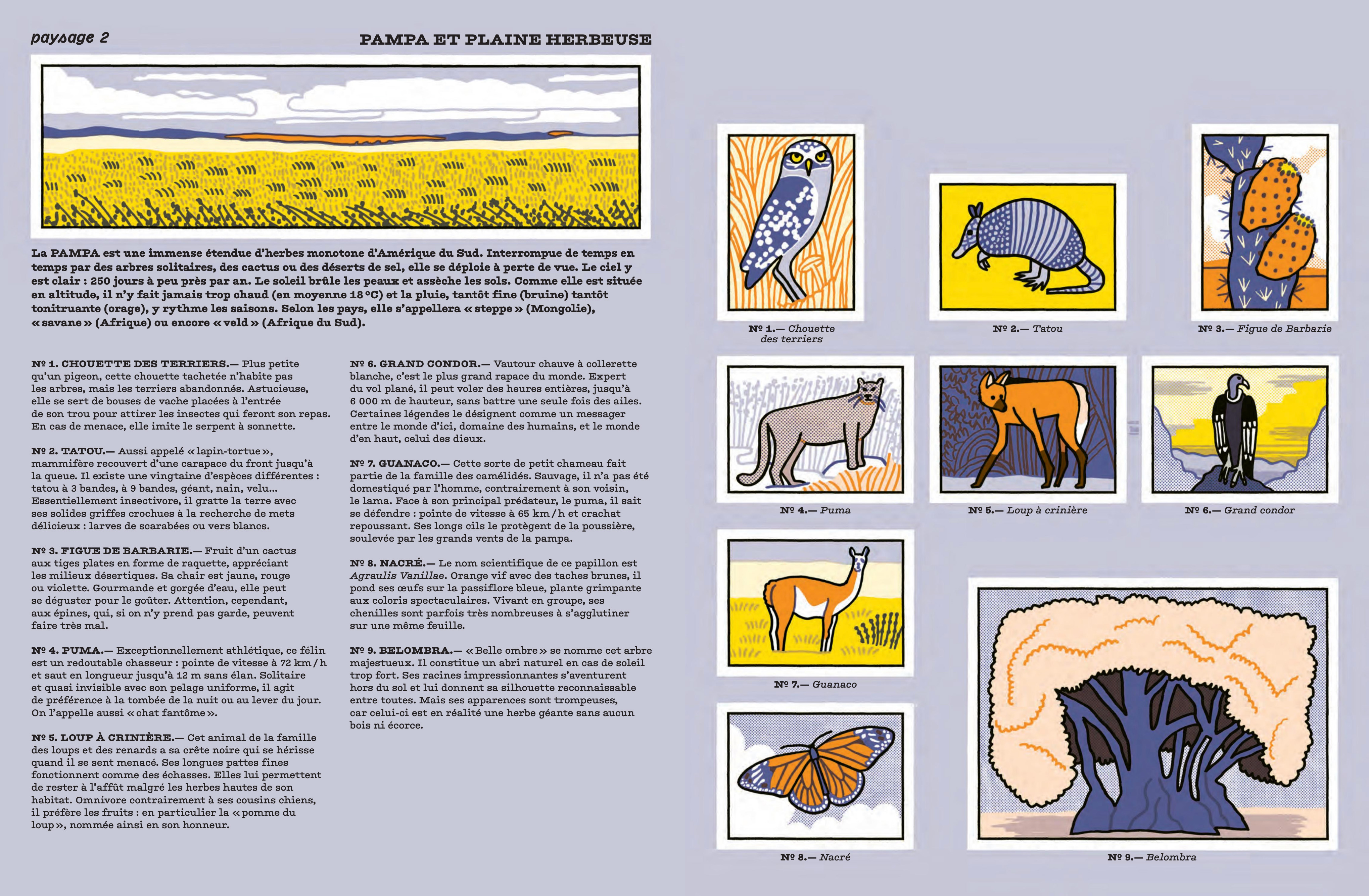 paysage 2

PAMPA ET PLAINE HERBEUSE

La PAMPA est une immense étendue d'herbes monotone d'Amérique du Sud. Interrompue de temps en temps par des arbres solitaires, des cactus ou des déserts de sel, elle se déploie à perte de vue. Le ciel y est clair : 250 jours à peu près par an. Le soleil brûle les peaux et assèche les sols. Comme elle est située en altitude, il n'y fait jamais trop chaud (en moyenne 18 °C) et la pluie, tantôt fine (bruine) tantôt tonitruante (orage), y rythme les saisons. Selon les pays, elle s'appellera « steppe » (Mongolie), « savane » (Afrique) ou encore « veld » (Afrique du Sud).

Nº 1. CHOUETTE DES TERRIERS.— Plus petite qu'un pigeon, cette chouette tachetée n'habite pas les arbres, mais les terriers abandonnés. Astucieuse, elle se sert de bouses de vache placées à l'entrée de son trou pour attirer les insectes qui feront son repas. En cas de menace, elle imite le serpent à sonnette.

Nº 2. TATOU.— Aussi appelé « lapin-tortue », mammifère recouvert d'une carapace du front jusqu'à la queue. Il existe une vingtaine d'espèces différentes : tatou à 3 bandes, à 9 bandes, géant, nain, velu... Essentiellement insectivore, il gratte la terre avec ses solides griffes crochues à la recherche de mets délicieux : larves de scarabées ou vers blancs.

Nº 3. FIGUE DE BARBARIE.— Fruit d'un cactus aux tiges plates en forme de raquette, appréciant les milieux désertiques. Sa chair est jaune, rouge ou violette. Gourmande et gorgée d'eau, elle peut se déguster pour le goûter. Attention, cependant, aux épines, qui, si on n'y prend pas garde, peuvent faire très mal.

Nº 4. PUMA.— Exceptionnellement athlétique, ce félin est un redoutable chasseur : pointe de vitesse à 72 km / h et saut en longueur jusqu'à 12 m sans élan. Solitaire et quasi invisible avec son pelage uniforme, il agit de préférence à la tombée de la nuit ou au lever du jour. On l'appelle aussi « chat fantôme ».

Nº 5. LOUP À CRINIÈRE.— Cet animal de la famille des loups et des renards a sa crête noire qui se hérisse quand il se sent menacé. Ses longues pattes fines fonctionnent comme des échasses. Elles lui permettent de rester à l'affût malgré les herbes hautes de son habitat. Omnivore contrairement à ses cousins chiens, il préfère les fruits : en particulier la « pomme du loup », nommée ainsi en son honneur.

Nº 6. GRAND CONDOR.— Vautour chauve à collerette blanche, c'est le plus grand rapace du monde. Expert du vol plané, il peut voler des heures entières, jusqu'à 6 000 m de hauteur, sans battre une seule fois des ailes. Certaines légendes le désignent comme un messager entre le monde d'ici, domaine des humains, et le monde d'en haut, celui des dieux.

Nº 7. GUANACO.— Cette sorte de petit chameau fait partie de la famille des camélidés. Sauvage, il n'a pas été domestiqué par l'homme, contrairement à son voisin, le lama. Face à son principal prédateur, le puma, il sait se défendre : pointe de vitesse à 65 km / h et crachat repoussant. Ses longs cils le protègent de la poussière, soulevée par les grands vents de la pampa.

Nº 8. NACRÉ.— Le nom scientifique de ce papillon est Agraulis Vanillae. Orange vif avec des taches brunes, il pond ses œufs sur la passiflore bleue, plante grimpante aux coloris spectaculaires. Vivant en groupe, ses chenilles sont parfois très nombreuses à s'agglutiner sur une même feuille.

Nº 9. BELOMBRA.— « Belle ombre » se nomme cet arbre majestueux. Il constitue un abri naturel en cas de soleil trop fort. Ses racines impressionnantes s'aventurent hors du sol et lui donnent sa silhouette reconnaissable entre toutes. Mais ses apparences sont trompeuses, car celui-ci est en réalité une herbe géante sans aucun bois ni écorce.

Nº 1.— Chouette des terriers

Nº 2.— Tatou

Nº 3.— Figue de Barbarie

Nº 4.— Puma

Nº 5.— Loup à crinière

Nº 6.— Grand condor

Nº 7.— Guanaco

Nº 8.— Nacré

Nº 9.— Belombra