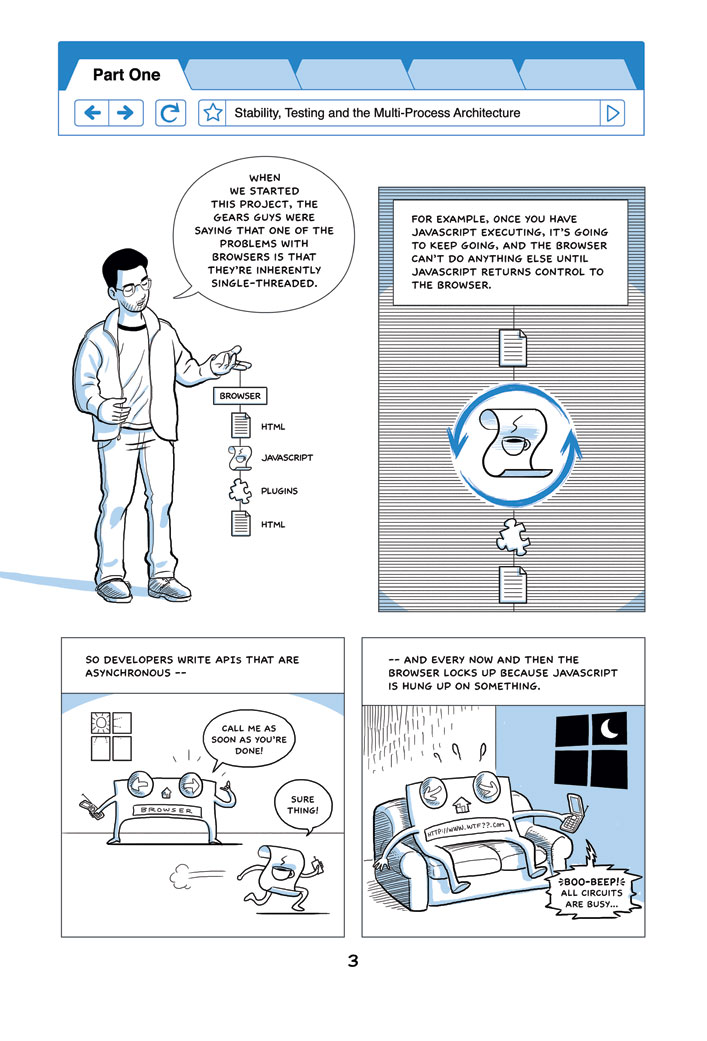 Part One

Stability, Testing and the Multi-Process Architecture

WHEN WE STARTED THIS PROJECT, THE GEARS GUYS WERE SAYING THAT ONE OF THE PROBLEMS WITH BROWSERS IS THAT THEY'RE INHERENTLY SINGLE-THREADED.

BROWSER

HTML

JAVASCRIPT

PLUGINS

HTML

FOR EXAMPLE, ONCE YOU HAVE JAVASCRIPT EXECUTING, IT'S GOING TO KEEP GOING, AND THE BROWSER CAN'T DO ANYTHING ELSE UNTIL JAVASCRIPT RETURNS CONTROL TO THE BROWSER.

SO DEVELOPERS WRITE APIS THAT ARE ASYNCHRONOUS --

CALL ME AS SOON AS YOU'RE DONE!

BROWSER

SURE THING!

-- AND EVERY NOW AND THEN THE BROWSER LOCKS UP BECAUSE JAVASCRIPT IS HUNG UP ON SOMETHING.

HTTP://WWW.WTF??.COM

BOO-BEEP! ALL CIRCUITS ARE BUSY...

3